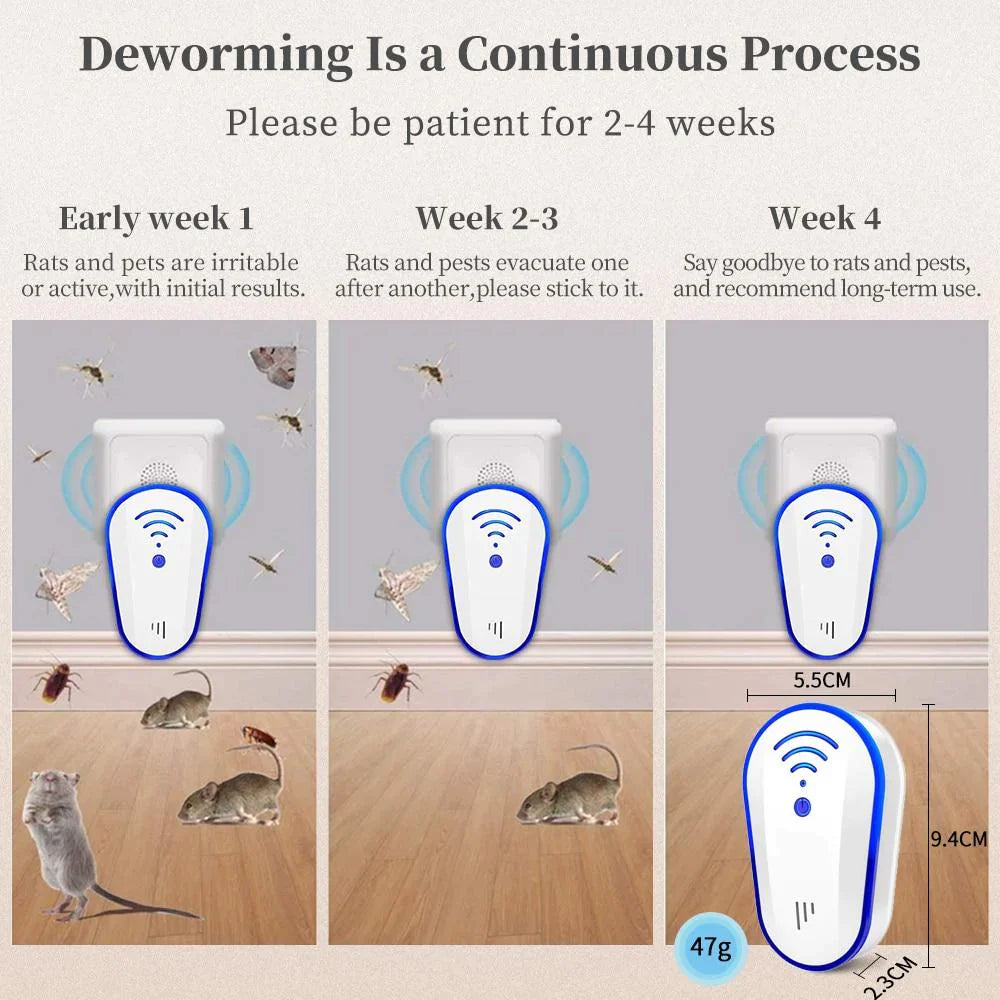 Deworming Is a Continuous Process

Please be patient for 2-4 weeks

Early week 1

Rats and pets are irritable or active,with initial results.

Week 2-3

Rats and pests evacuate one after another,please stick to it.

Week 4

Say goodbye to rats and pests, and recommend long-term use.

5.5CM

9.4CM

47g

2.3CM